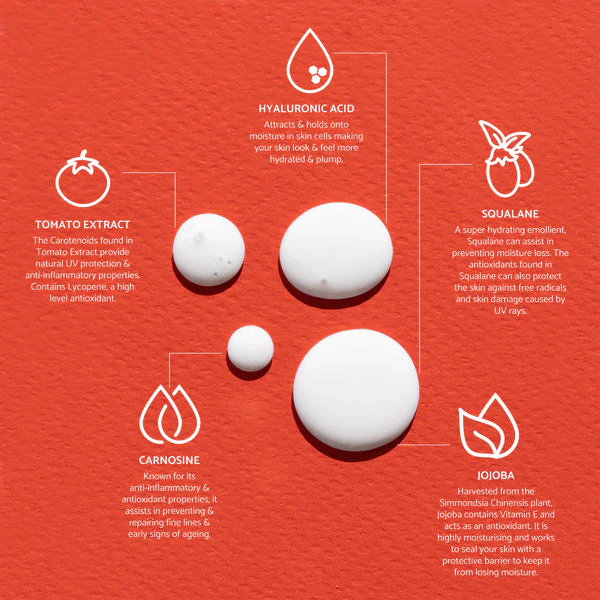 HYALURONIC ACID
Attracts & holds onto moisture in skin cells making your skin look & feel more hydrated & plump.

TOMATO EXTRACT
The Carotenoids found in Tomato Extract provide natural UV protection & anti-inflammatory properties. Contains Lycopene, a high level antioxidant.

SQUALANE
A super hydrating emollient, Squalane can assist in preventing moisture loss. The antioxidants found in Squalane can also protect the skin against free radicals and skin damage caused by UV rays.

CARNOSINE
Known for its anti-inflammatory & antioxidant properties, it assists in preventing & repairing fine lines & early signs of ageing.

JOJOBA
Harvested from the Simmondsia Chinensis plant, Jojoba contains Vitamin E and acts as an antioxidant. It is highly moisturising and works to seal your skin with a protective barrier to keep it from losing moisture.